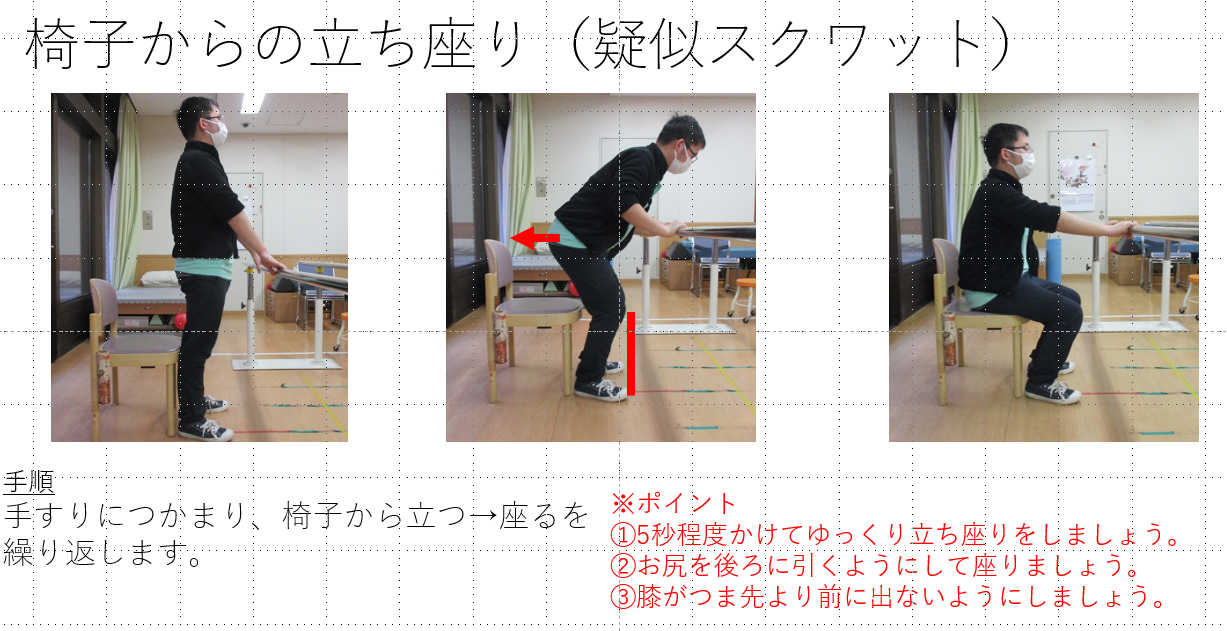 椅子からの立ち座り（疑似スクワット）

手順
手すりにつかまり、椅子から立つ→座るを繰り返します。

※ポイント
①5秒程度かけてゆっくり立ち座りをしましょう。
②お尻を後ろに引くようにして座りましょう。
③膝がつま先より前に出ないようにしましょう。